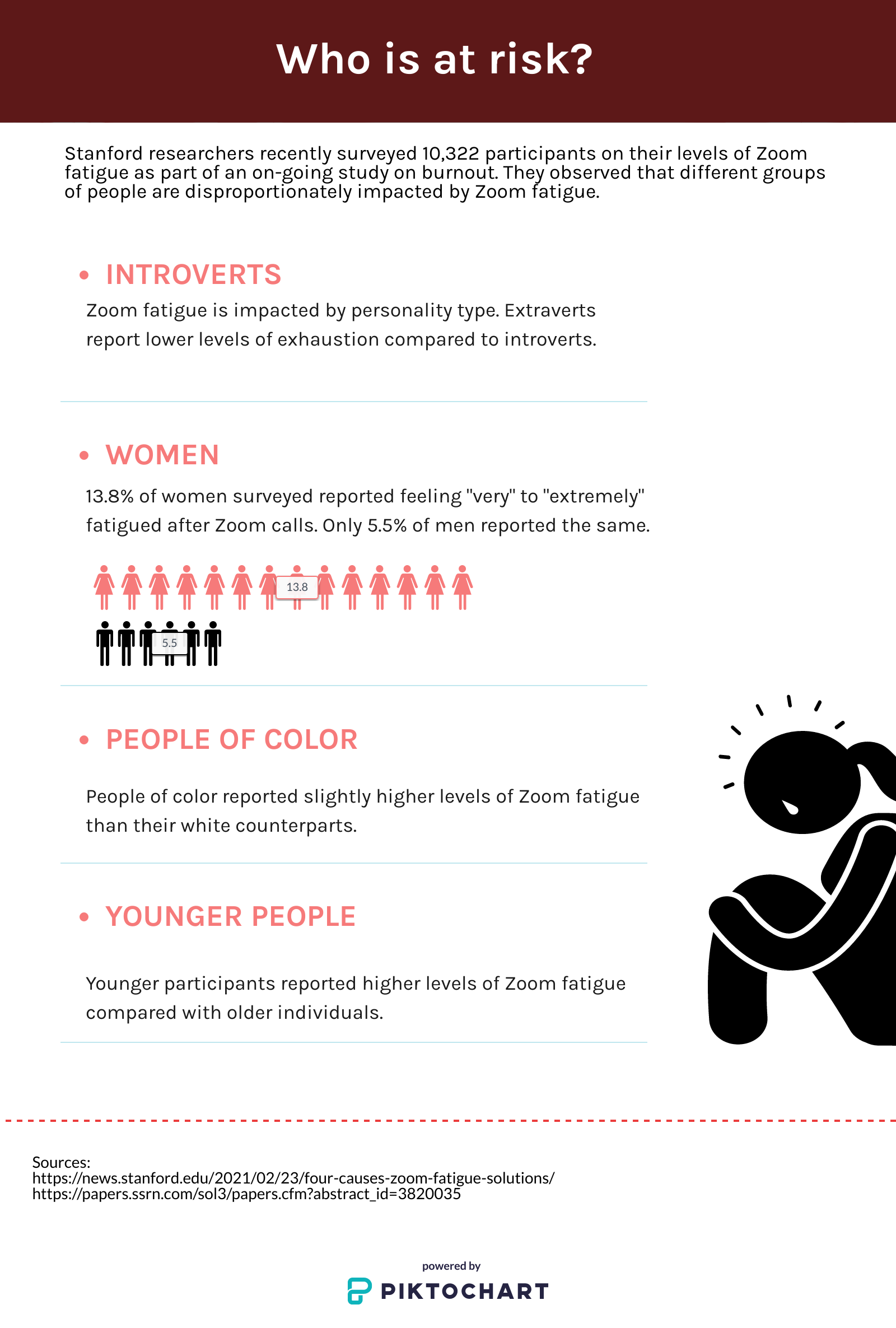 Who is at risk?

Stanford researchers recently surveyed 10,322 participants on their levels of Zoom fatigue as part of an on-going study on burnout. They observed that different groups of people are disproportionately impacted by Zoom fatigue.

• INTROVERTS

Zoom fatigue is impacted by personality type. Extraverts report lower levels of exhaustion compared to introverts.

• WOMEN

13.8% of women surveyed reported feeling "very" to "extremely" fatigued after Zoom calls. Only 5.5% of men reported the same.

13.8

5.5

• PEOPLE OF COLOR

People of color reported slightly higher levels of Zoom fatigue than their white counterparts.

• YOUNGER PEOPLE

Younger participants reported higher levels of Zoom fatigue compared with older individuals.

Sources:
https://news.stanford.edu/2021/02/23/four-causes-zoom-fatigue-solutions/
https://papers.ssrn.com/sol3/papers.cfm?abstract_id=3820035

powered by
PIKTOCHART