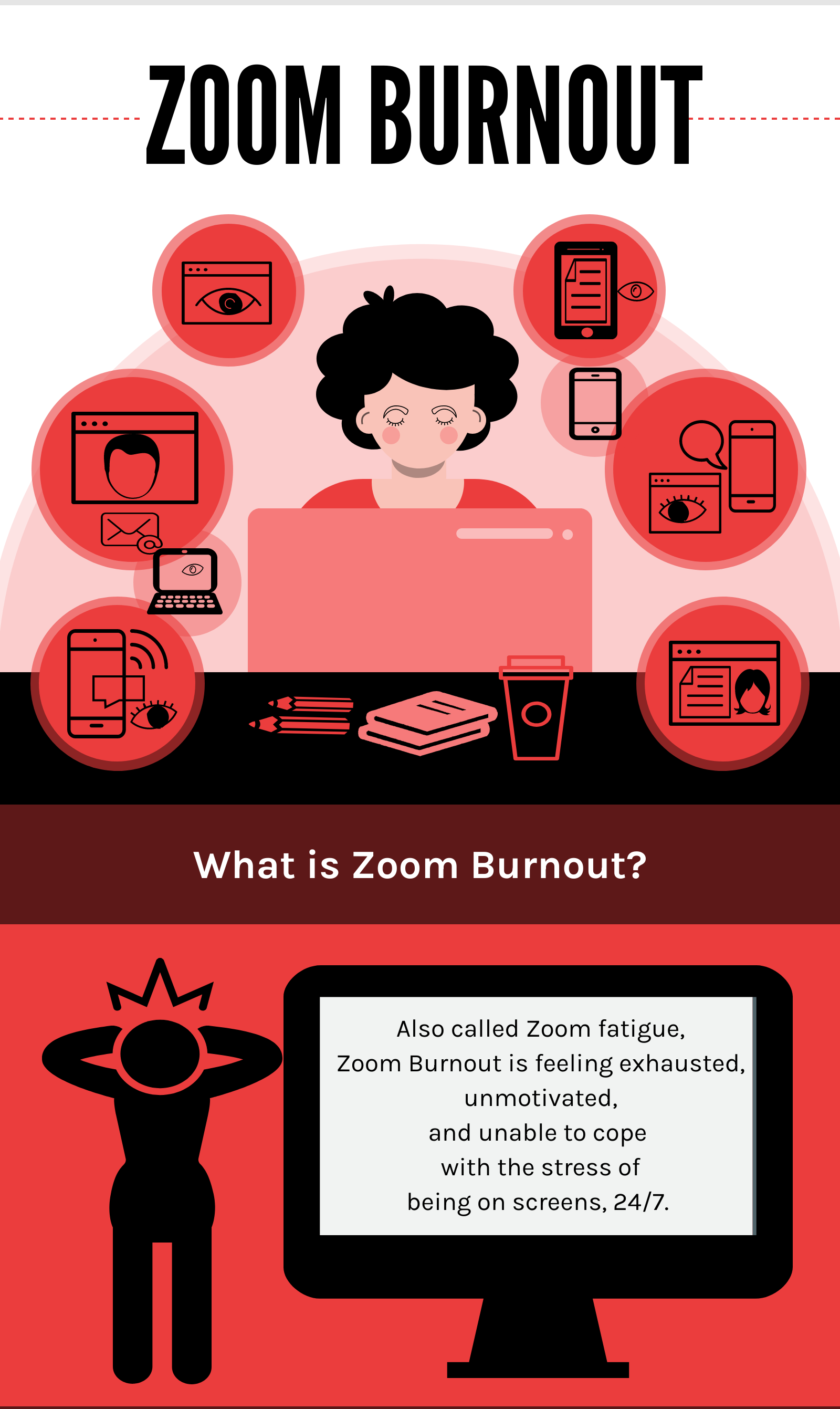 ZOOM BURNOUT

What is Zoom Burnout?

Also called Zoom fatigue, Zoom Burnout is feeling exhausted, unmotivated, and unable to cope with the stress of being on screens, 24/7.